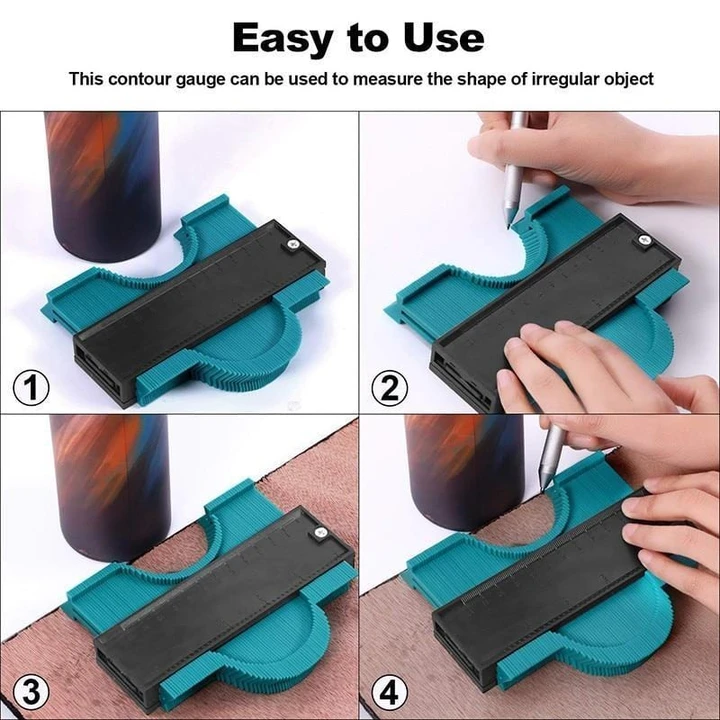 Easy to Use

This contour gauge can be used to measure the shape of irregular object

①

②

③

④