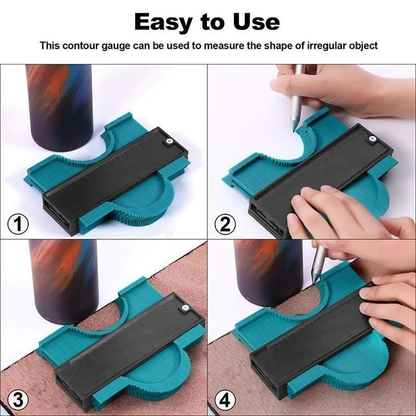 Easy to Use

This contour gauge can be used to measure the shape of irregular object

1

2

3

4